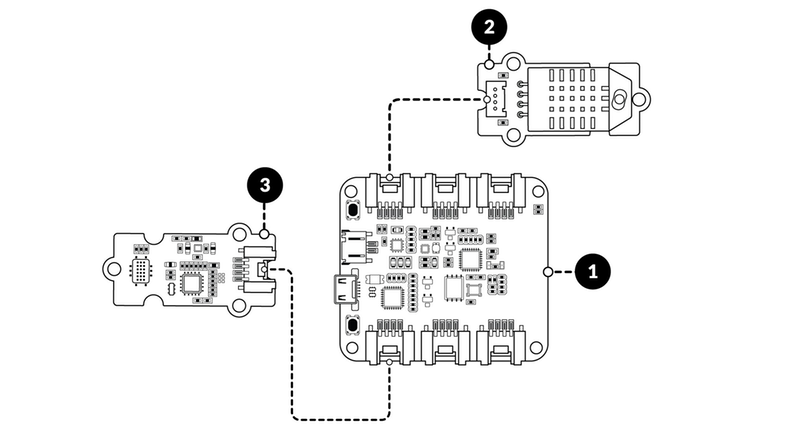 2

3

1